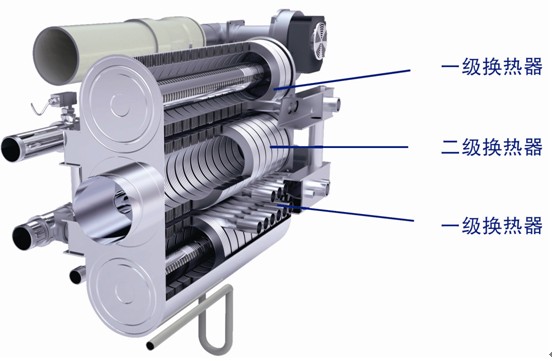 一级换热器

二级换热器

一级换热器